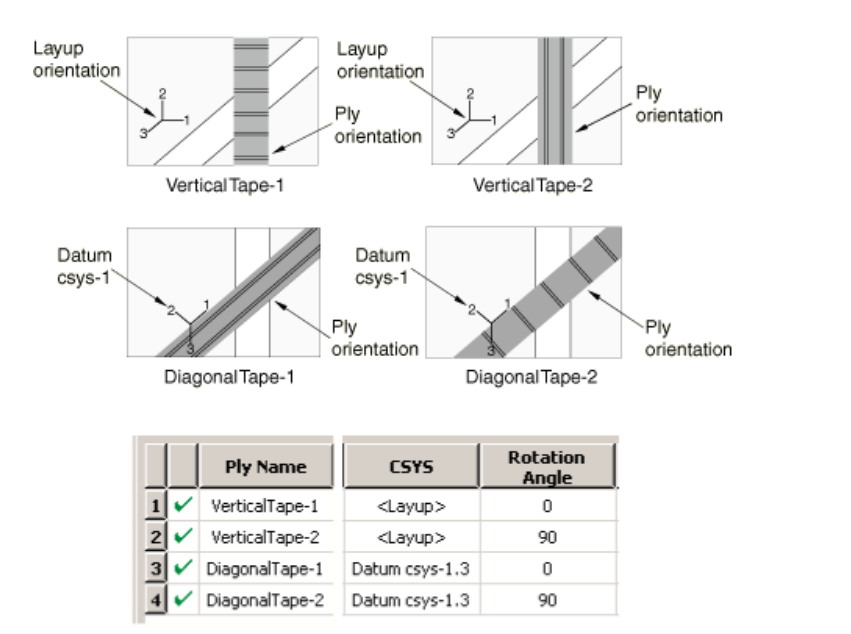 Layup orientation

2
1
3

Ply orientation

VerticalTape-1

Layup orientation

2
1
3

Ply orientation

VerticalTape-2

Datum csys-1

2
1
3

Ply orientation

DiagonalTape-1

Datum csys-1

2
1
3

Ply orientation

DiagonalTape-2

| | | Ply Name | CSYS | Rotation Angle |
|---|---|---|---|---|
| 1 | ✔ | VerticalTape-1 | <Layup> | 0 |
| 2 | ✔ | VerticalTape-2 | <Layup> | 90 |
| 3 | ✔ | DiagonalTape-1 | Datum csys-1.3 | 0 |
| 4 | ✔ | DiagonalTape-2 | Datum csys-1.3 | 90 |